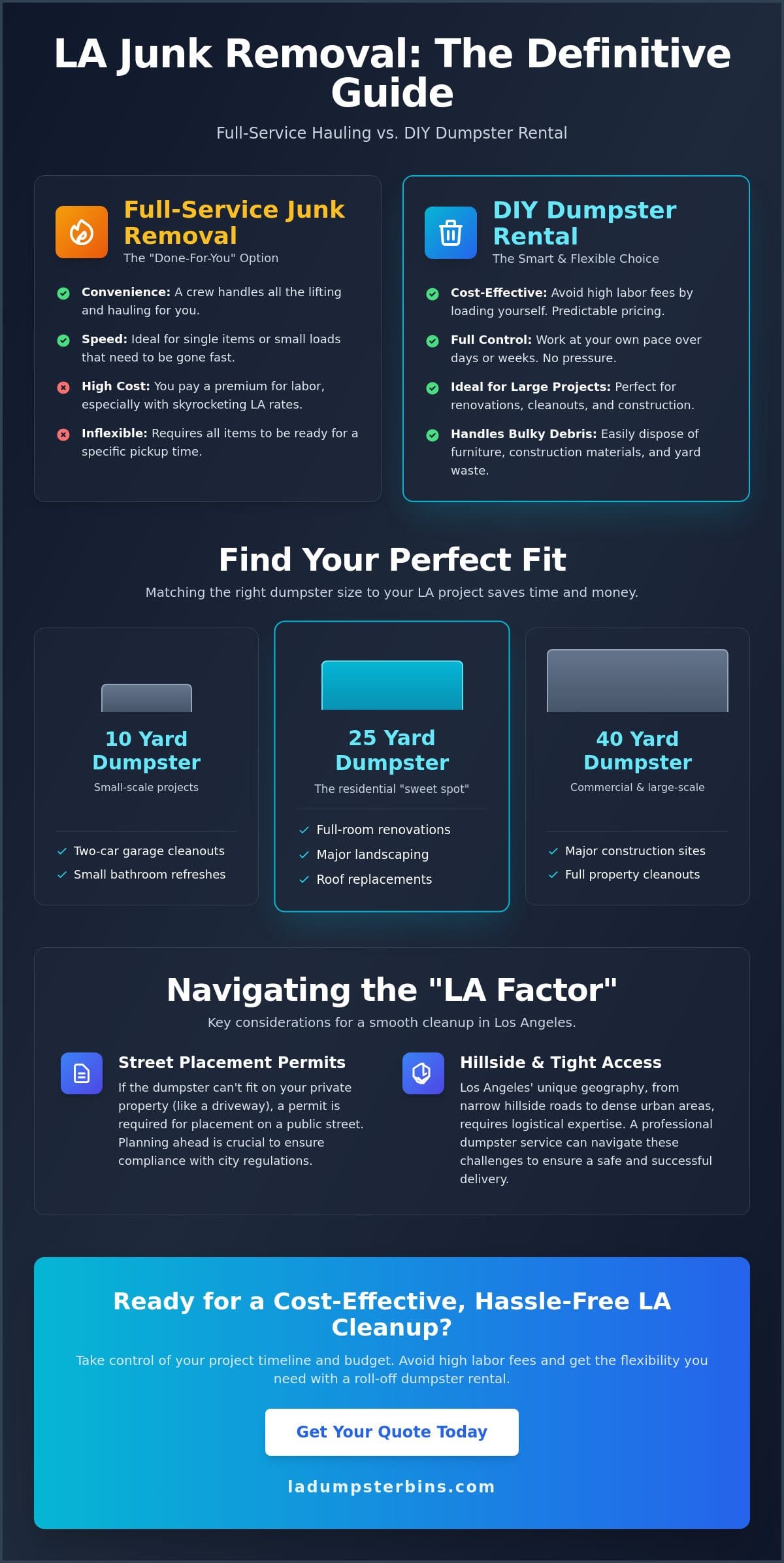 LA Junk Removal: The Definitive Guide

Full-Service Hauling vs. DIY Dumpster Rental

Full-Service Junk Removal
The "Done-For-You" Option

Convenience: A crew handles all the lifting and hauling for you.

Speed: Ideal for single items or small loads that need to be gone fast.

High Cost: You pay a premium for labor, especially with skyrocketing LA rates.

Inflexible: Requires all items to be ready for a specific pickup time.

DIY Dumpster Rental
The Smart & Flexible Choice

Cost-Effective: Avoid high labor fees by loading yourself. Predictable pricing.

Full Control: Work at your own pace over days or weeks. No pressure.

Ideal for Large Projects: Perfect for renovations, cleanouts, and construction.

Handles Bulky Debris: Easily dispose of furniture, construction materials, and yard waste.

Find Your Perfect Fit

Matching the right dumpster size to your LA project saves time and money.

10 Yard Dumpster
Small-scale projects

✓ Two-car garage cleanouts
✓ Small bathroom refreshes

25 Yard Dumpster
The residential "sweet spot"

✓ Full-room renovations
✓ Major landscaping
✓ Roof replacements

40 Yard Dumpster
Commercial & large-scale

✓ Major construction sites
✓ Full property cleanouts

Navigating the "LA Factor"

Key considerations for a smooth cleanup in Los Angeles.

Street Placement Permits

If the dumpster can't fit on your private property (like a driveway), a permit is required for placement on a public street. Planning ahead is crucial to ensure compliance with city regulations.

Hillside & Tight Access

Los Angeles' unique geography, from narrow hillside roads to dense urban areas, requires logistical expertise. A professional dumpster service can navigate these challenges to ensure a safe and successful delivery.

Ready for a Cost-Effective, Hassle-Free LA Cleanup?

Take control of your project timeline and budget. Avoid high labor fees and get the flexibility you need with a roll-off dumpster rental.

Get Your Quote Today

ladumpsterbins.com